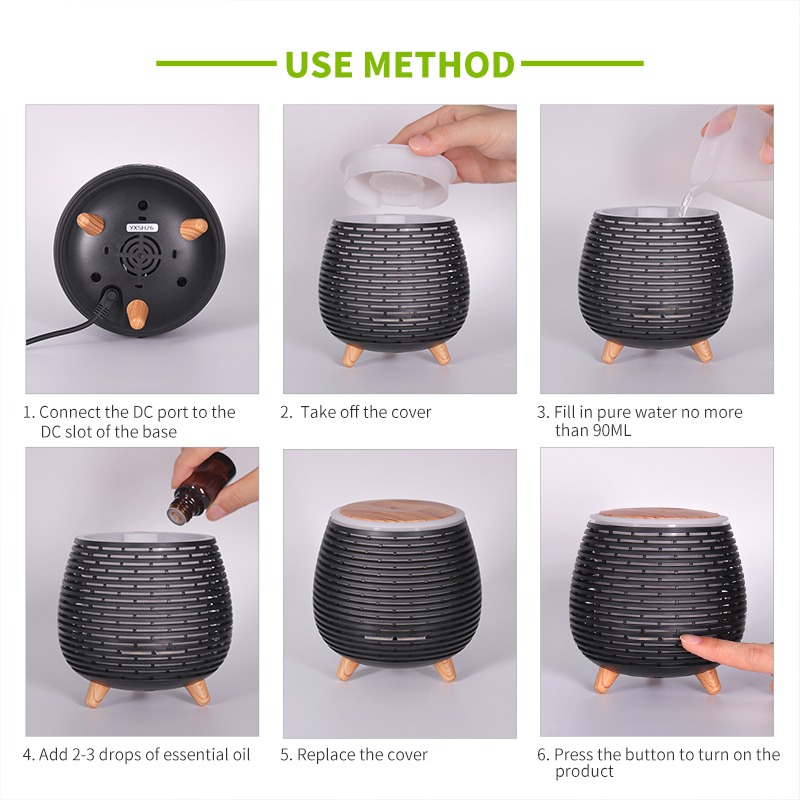 USE METHOD

YXSH26

1. Connect the DC port to the DC slot of the base

2. Take off the cover

3. Fill in pure water no more than 90ML

4. Add 2-3 drops of essential oil

5. Replace the cover

6. Press the button to turn on the product